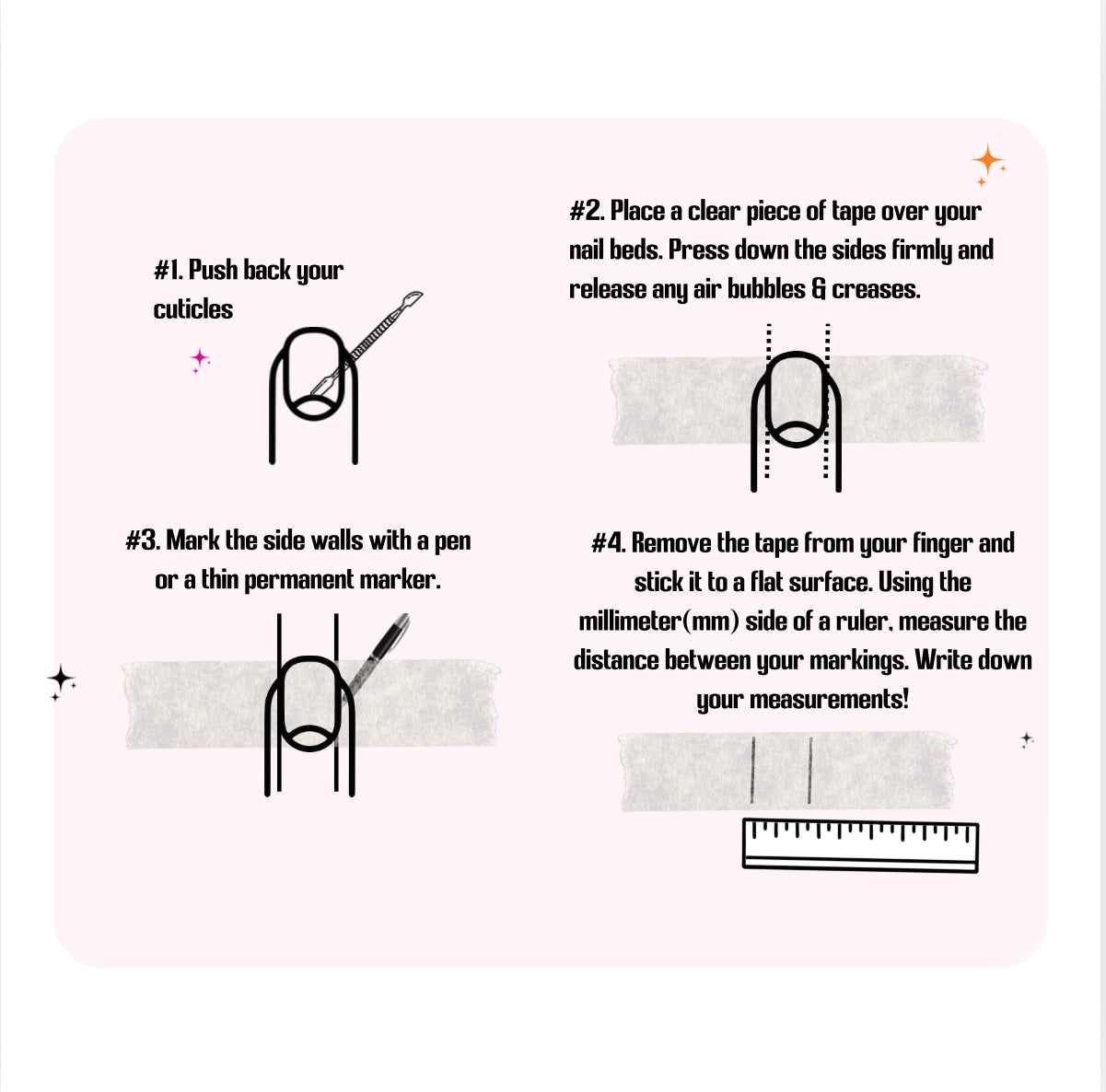 #1. Push back your cuticles

#2. Place a clear piece of tape over your nail beds. Press down the sides firmly and release any air bubbles & creases.

#3. Mark the side walls with a pen or a thin permanent marker.

#4. Remove the tape from your finger and stick it to a flat surface. Using the millimeter(mm) side of a ruler, measure the distance between your markings. Write down your measurements!